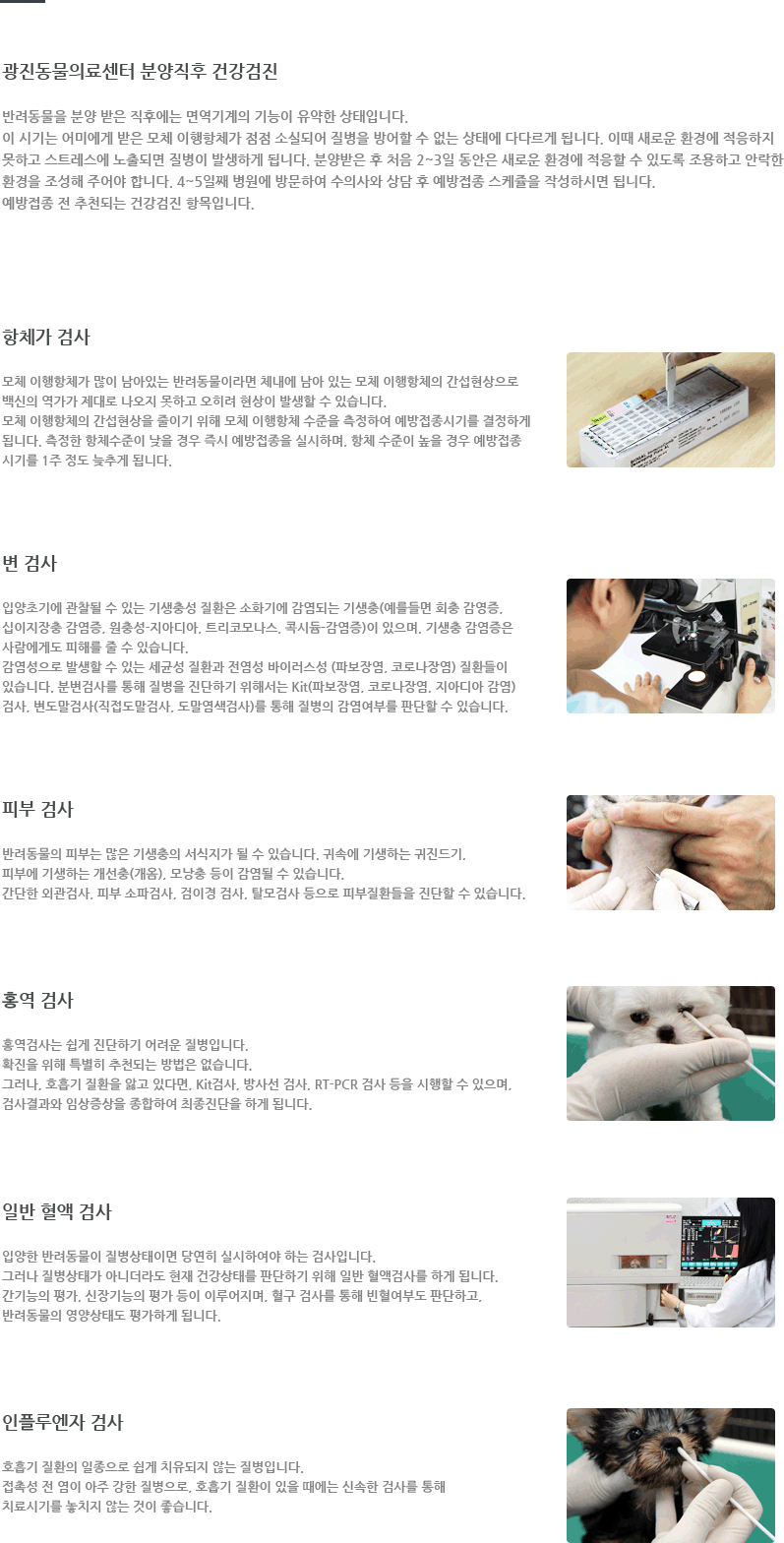 광진동물의료센터 분양직후 건강검진

반려동물을 분양 받은 직후에는 면역기계의 기능이 유약한 상태입니다.
이 시기는 어미에게 받은 모체 이행항체가 점점 소실되어 질병을 방어할 수 없는 상태에 다다르게 됩니다. 이때 새로운 환경에 적응하지 못하고 스트레스에 노출되면 질병이 발생하게 됩니다. 분양받은 후 처음 2~3일 동안은 새로운 환경에 적응할 수 있도록 조용하고 안락한 환경을 조성해 주어야 합니다. 4~5일째 병원에 방문하여 수의사와 상담 후 예방접종 스케쥴을 작성하시면 됩니다.
예방접종 전 추천되는 건강검진 항목입니다.

항체가 검사

모체 이행항체가 많이 남아있는 반려동물이라면 체내에 남아 있는 모체 이행항체의 간섭현상으로 백신의 역가가 제대로 나오지 못하고 오히려 현상이 발생할 수 있습니다.
모체 이행항체의 간섭현상을 줄이기 위해 모체 이행항체 수준을 측정하여 예방접종시기를 결정하게 됩니다. 측정한 항체수준이 낮을 경우 즉시 예방접종을 실시하며, 항체 수준이 높을 경우 예방접종 시기를 1주 정도 늦추게 됩니다.

변 검사

입양초기에 관찰될 수 있는 기생충성 질환은 소화기에 감염되는 기생충(예를들면 회충 감염증, 십이지장충 감염증, 원충성-지아디아, 트리코모나스, 콕시듐-감염증)이 있으며, 기생충 감염증은 사람에게도 피해를 줄 수 있습니다.
감염성으로 발생할 수 있는 세균성 질환과 전염성 바이러스성 (파보장염, 코로나장염) 질환들이 있습니다. 분변검사를 통해 질병을 진단하기 위해서는 Kit(파보장염, 코로나장염, 지아디아 감염) 검사, 변도말검사(직접도말검사, 도말염색검사)를 통해 질병의 감염여부를 판단할 수 있습니다.

피부 검사

반려동물의 피부는 많은 기생충의 서식지가 될 수 있습니다. 귀속에 기생하는 귀진드기, 피부에 기생하는 개선충(개옴), 모낭충 등이 감염될 수 있습니다.
간단한 외관검사, 피부 소파검사, 검이경 검사, 탈모검사 등으로 피부질환들을 진단할 수 있습니다.

홍역 검사

홍역검사는 쉽게 진단하기 어려운 질병입니다.
확진을 위해 특별히 추천되는 방법은 없습니다.
그러나, 호흡기 질환을 앓고 있다면, Kit검사, 방사선 검사, RT-PCR 검사 등을 시행할 수 있으며, 검사결과와 임상증상을 종합하여 최종진단을 하게 됩니다.

일반 혈액 검사

입양한 반려동물이 질병상태이면 당연히 실시하여야 하는 검사입니다.
그러나 질병상태가 아니더라도 현재 건강상태를 판단하기 위해 일반 혈액검사를 하게 됩니다.
간기능의 평가, 신장기능의 평가 등이 이루어지며, 혈구 검사를 통해 빈혈여부도 판단하고, 반려동물의 영양상태도 평가하게 됩니다.

인플루엔자 검사

호흡기 질환의 일종으로 쉽게 치유되지 않는 질병입니다.
접촉성 전 염이 아주 강한 질병으로, 호흡기 질환이 있을 때에는 신속한 검사를 통해 치료시기를 놓치지 않는 것이 좋습니다.